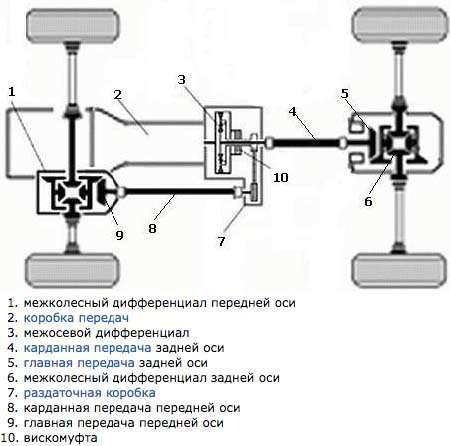 1
2
3
4
5
10
6
9
8
7

1. межколесный дифференциал передней оси
2. коробка передач
3. межосевой дифференциал
4. карданная передача задней оси
5. главная передача задней оси
6. межколесный дифференциал задней оси
7. раздаточная коробка
8. карданная передача передней оси
9. главная передача передней оси
10. вискомуфта