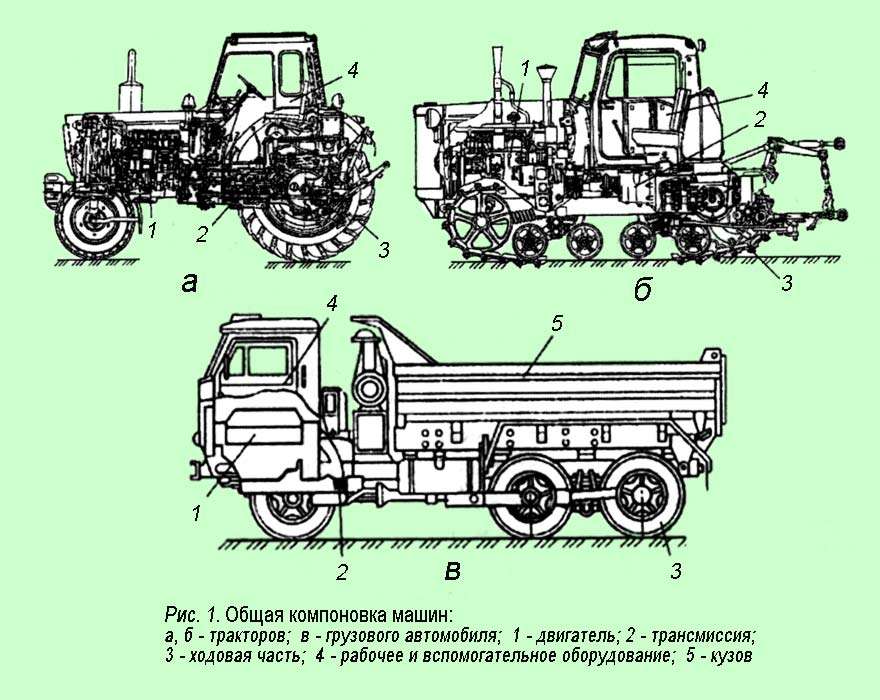 4
1
2
3
а

1
4
2
3
б

4
5
1
2
3
в

Рис. 1. Общая компоновка машин:
а, б - тракторов; в - грузового автомобиля; 1 - двигатель; 2 - трансмиссия; 3 - ходовая часть; 4 - рабочее и вспомогательное оборудование; 5 - кузов