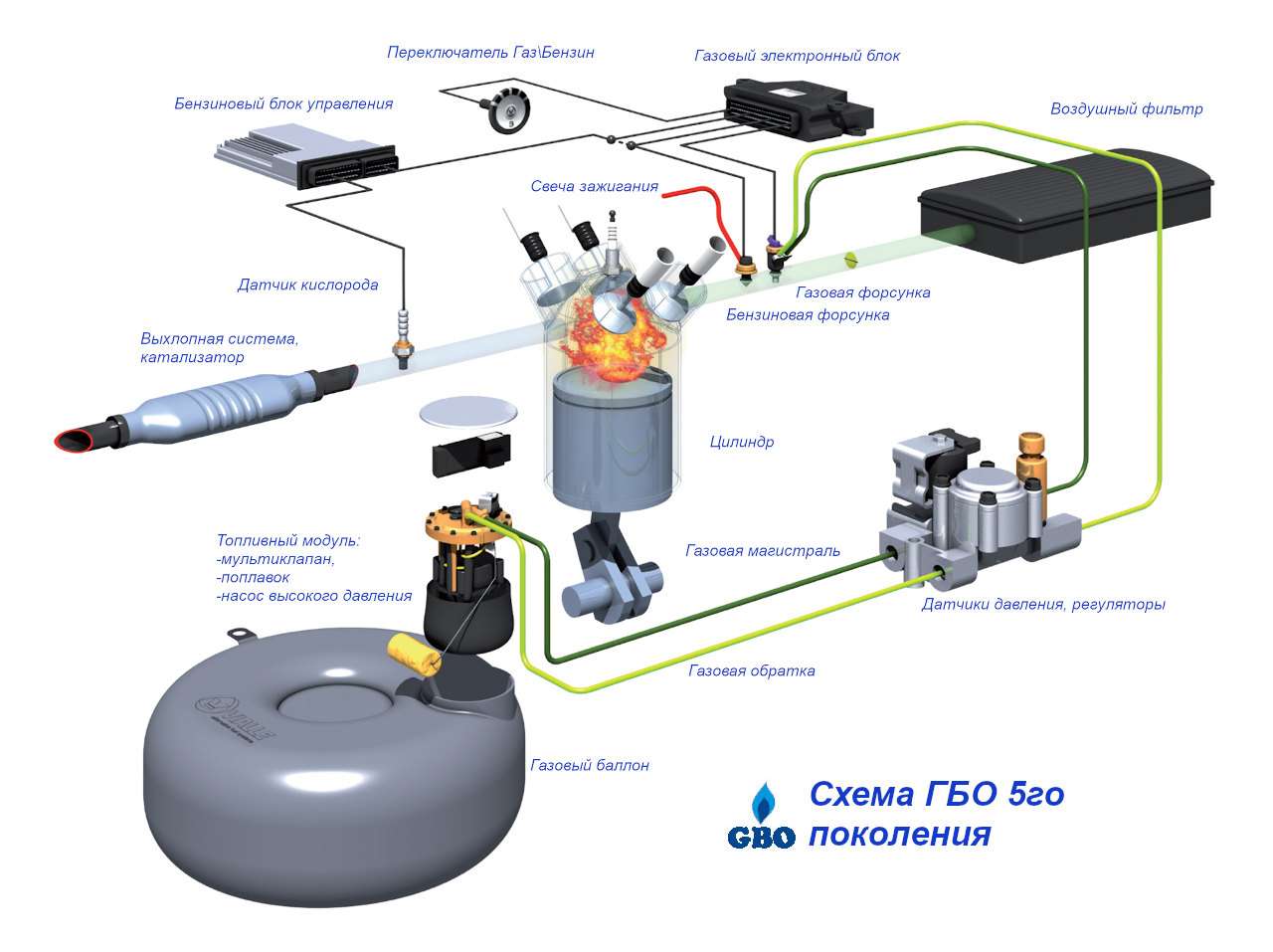 Переключатель Газ\Бензин

Газовый электронный блок

Бензиновый блок управления

Воздушный фильтр

Свеча зажигания

Датчик кислорода

Газовая форсунка

Бензиновая форсунка

Выхлопная система, катализатор

Цилиндр

Топливный модуль:
-мультиклапан,
-поплавок
-насос высокого давления

Газовая магистраль

Датчики давления, регуляторы

Газовая обратка

Газовый баллон

GBO

Схема ГБО 5го поколения