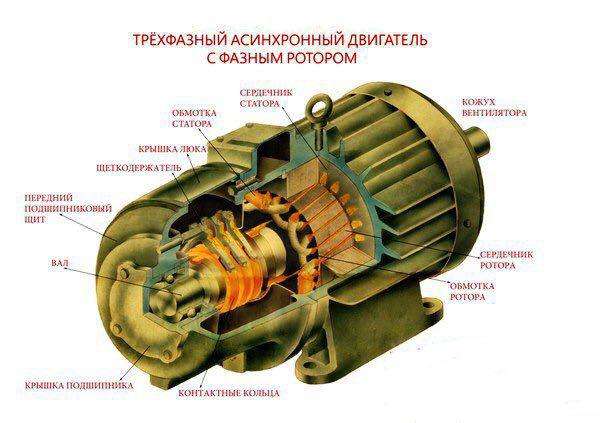 ТРЁХФАЗНЫЙ АСИНХРОННЫЙ ДВИГАТЕЛЬ С ФАЗНЫМ РОТОРОМ

СЕРДЕЧНИК СТАТОРА

ОБМОТКА СТАТОРА

КОЖУХ ВЕНТИЛЯТОРА

КРЫШКА ЛЮКА

ЩЕТКОДЕРЖАТЕЛЬ

ПЕРЕДНИЙ ПОДШИПНИКОВЫЙ ЩИТ

ВАЛ

СЕРДЕЧНИК РОТОРА

ОБМОТКА РОТОРА

КРЫШКА ПОДШИПНИКА

КОНТАКТНЫЕ КОЛЬЦА